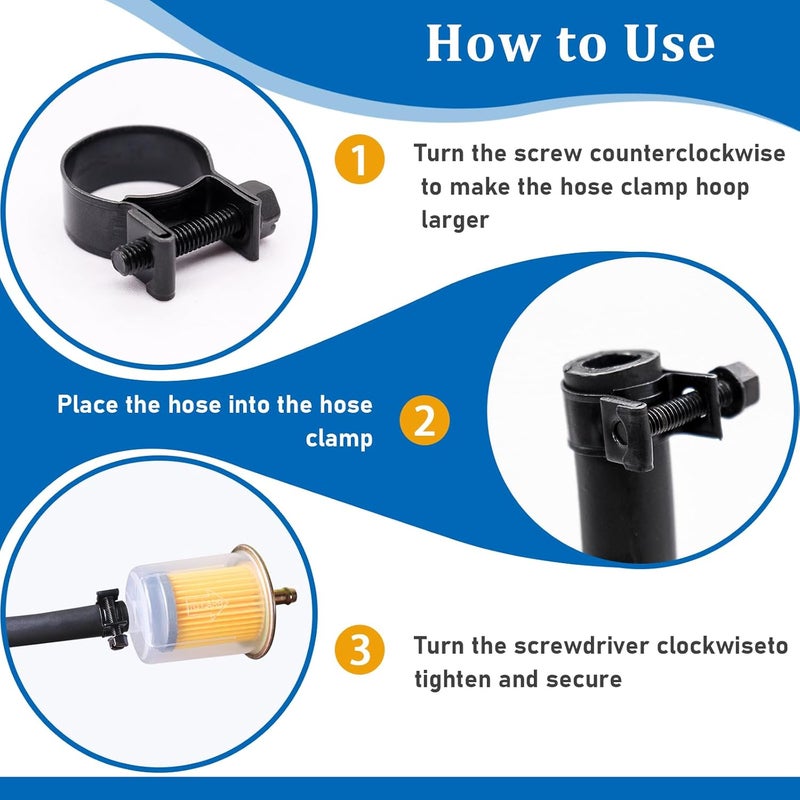 How to Use

1 Turn the screw counterclockwise to make the hose clamp hoop larger

Place the hose into the hose clamp 2

3 Turn the screwdriver clockwiseto tighten and secure